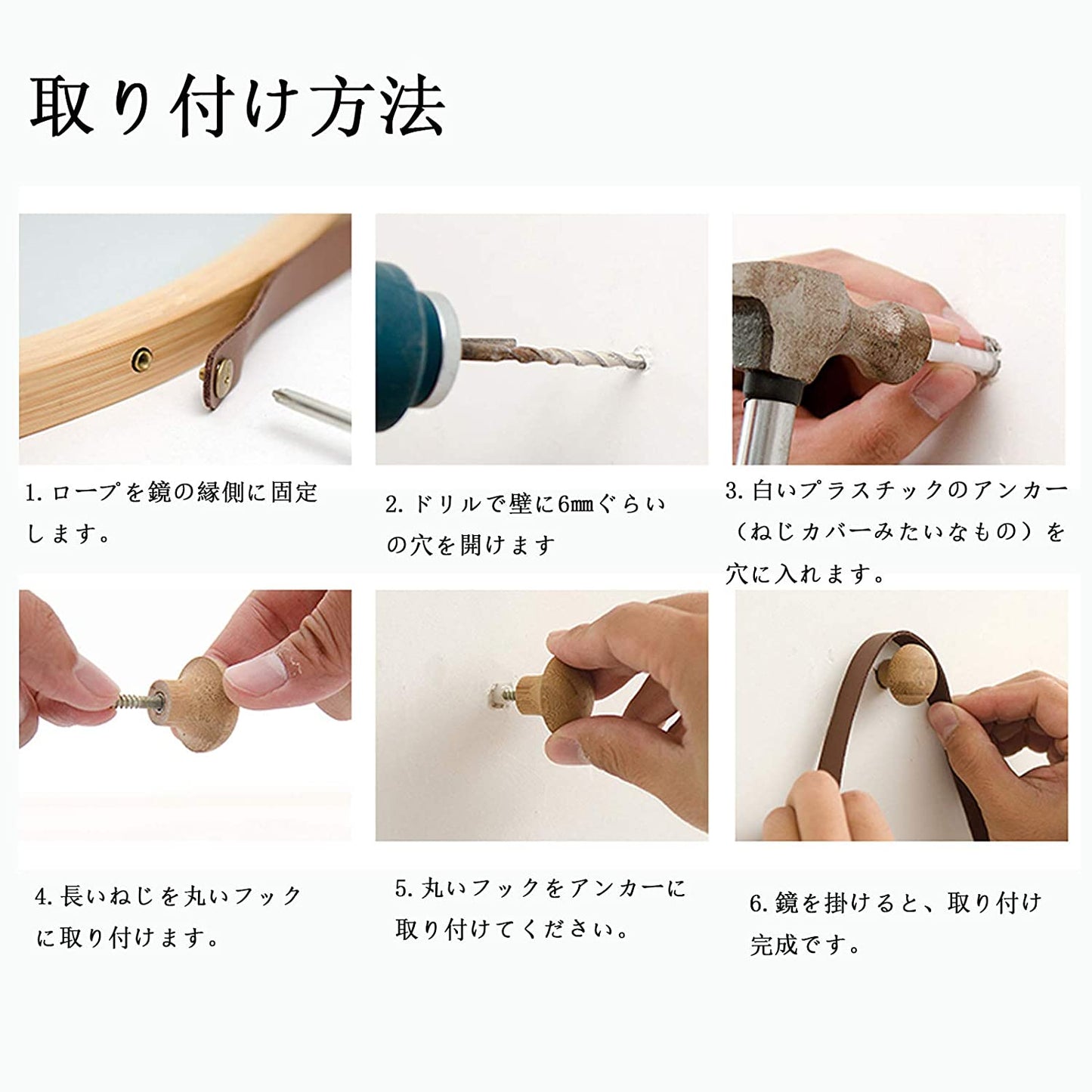 取り付け方法

1. ロープを鏡の縁側に固定します。

2. ドリルで壁に6㎜ぐらいの穴を開けます

3. 白いプラスチックのアンカー（ねじカバーみたいなもの）を穴に入れます。

4. 長いねじを丸いフックに取り付けます。

5. 丸いフックをアンカーに取り付けてください。

6. 鏡を掛けると、取り付け完成です。